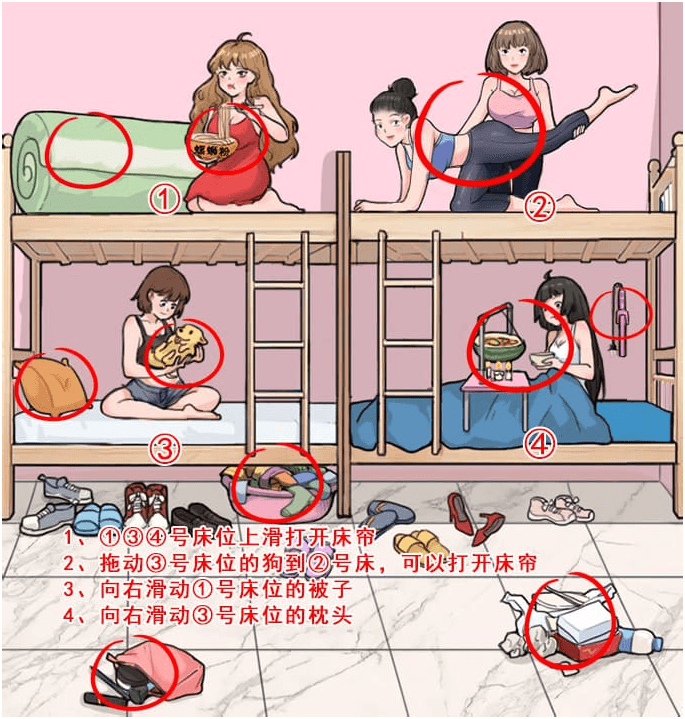 螺蛳粉

①

②

③

④

1、①③④号床位上滑打开床帘
2、拖动③号床位的狗到②号床，可以打开床帘
3、向右滑动①号床位的被子
4、向右滑动③号床位的枕头